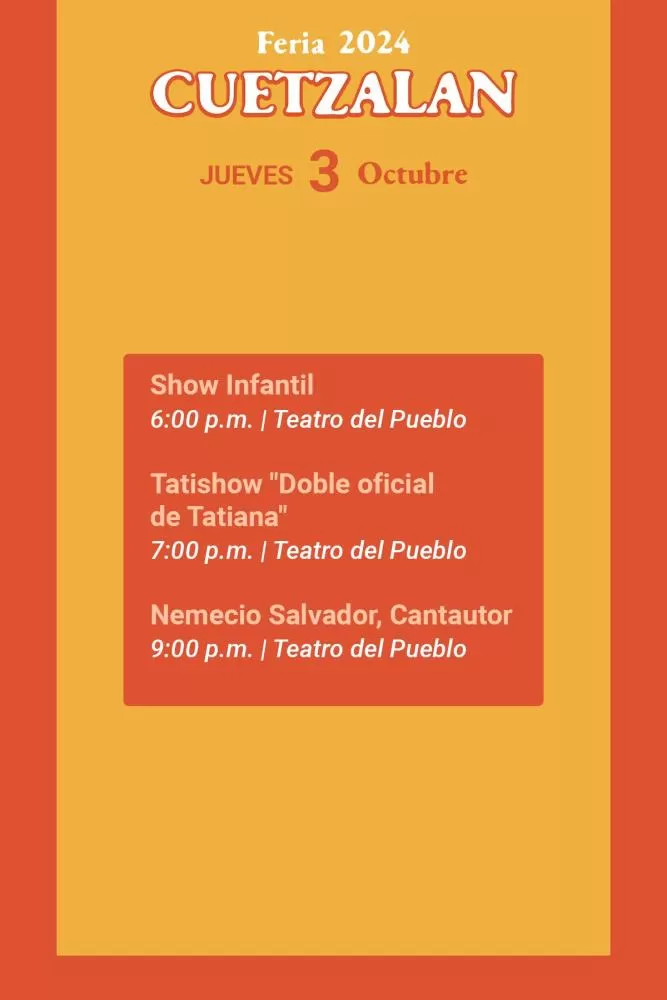 Feria 2024
CUETZALAN

JUEVES 3 Octubre

Show Infantil
6:00 p.m. | Teatro del Pueblo

Tatishow "Doble oficial de Tatiana"
7:00 p.m. | Teatro del Pueblo

Nemecio Salvador, Cantautor
9:00 p.m. | Teatro del Pueblo